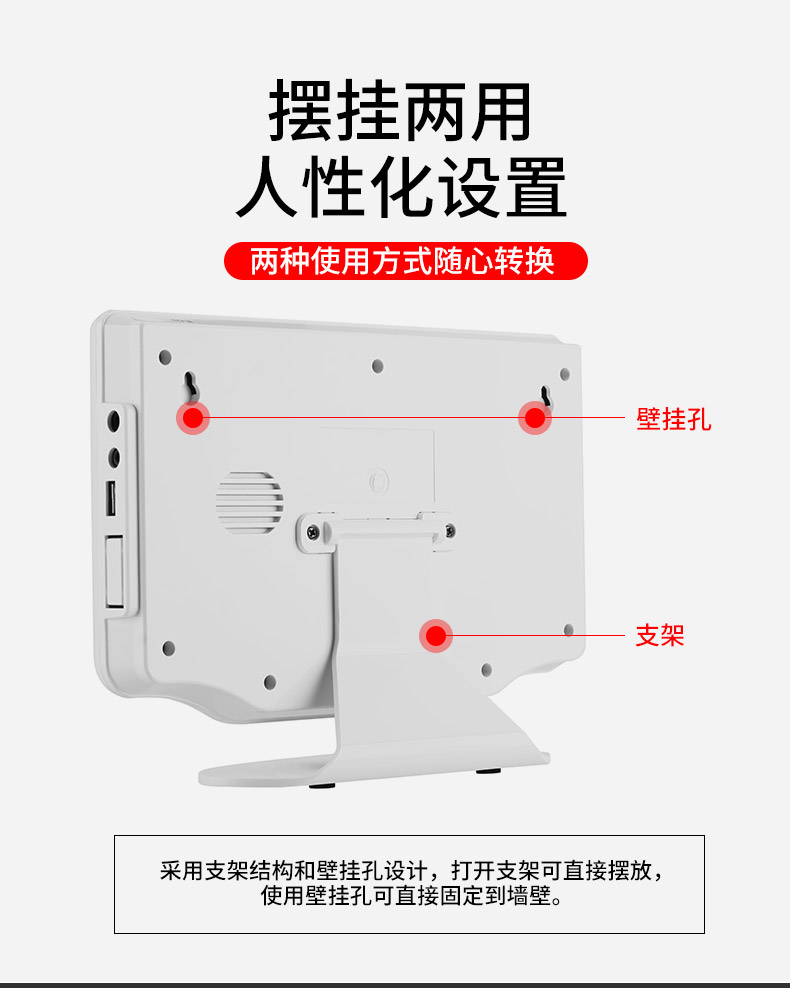 摆挂两用
人性化设置

两种使用方式随心转换

壁挂孔

支架

采用支架结构和壁挂孔设计，打开支架可直接摆放，使用壁挂孔可直接固定到墙壁。